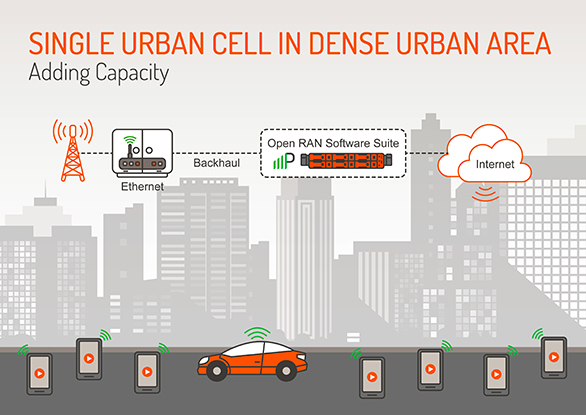 SINGLE URBAN CELL IN DENSE URBAN AREA
Adding Capacity

Ethernet

Backhaul

Open RAN Software Suite

P

Internet